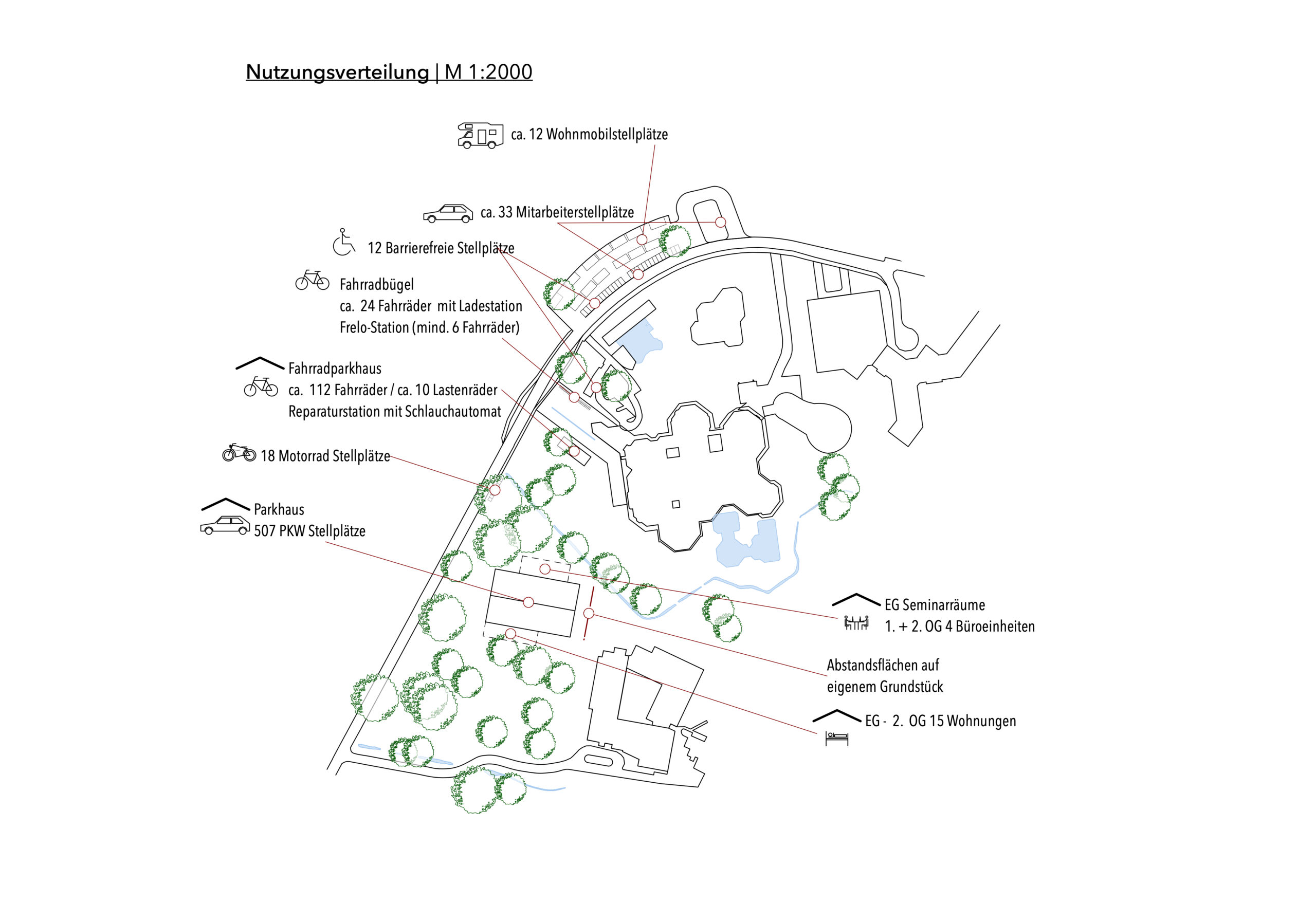 Nutzungsverteilung | M 1:2000

ca. 12 Wohnmobilstellplätze

ca. 33 Mitarbeiterstellplätze

12 Barrierefreie Stellplätze

Fahrradbügel
ca. 24 Fahrräder mit Ladestation
Frelo-Station (mind. 6 Fahrräder)

Fahrradparkhaus
ca. 112 Fahrräder / ca. 10 Lastenräder
Reparaturstation mit Schlauchautomat

18 Motorrad Stellplätze

Parkhaus
507 PKW Stellplätze

EG Seminarräume
1. + 2. OG 4 Büroeinheiten

Abstandsflächen auf
eigenem Grundstück

EG - 2. OG 15 Wohnungen